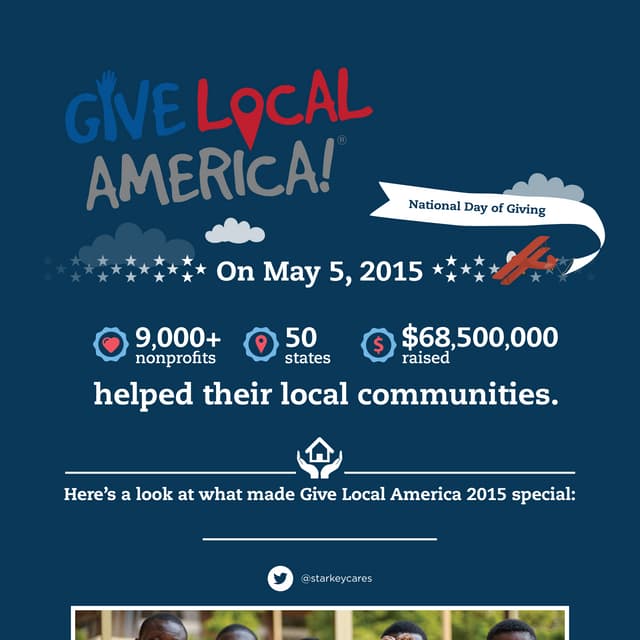 GIVE LOCAL AMERICA!®

National Day of Giving

On May 5, 2015

9,000+ nonprofits

50 states

$68,500,000 raised

helped their local communities.

Here's a look at what made Give Local America 2015 special:

@starkeycares